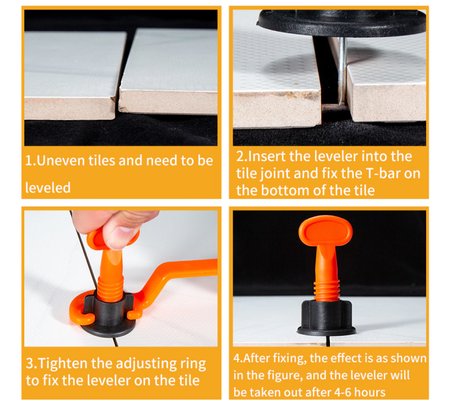 1.Uneven tiles and need to be leveled

2.Insert the leveler into the tile joint and fix the T-bar on the bottom of the tile

3.Tighten the adjusting ring to fix the leveler on the tile

4.After fixing, the effect is as shown in the figure, and the leveler will be taken out after 4-6 hours